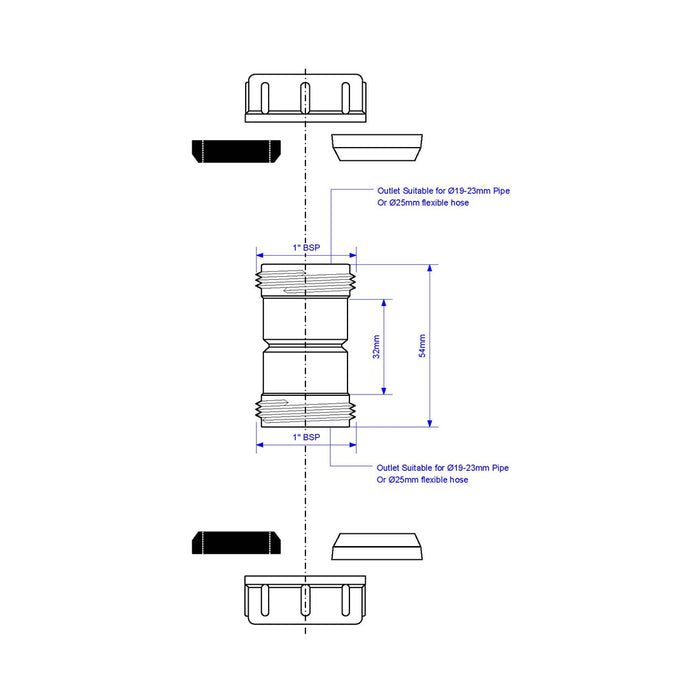 Outlet Suitable for Ø19-23mm Pipe
Or Ø25mm flexible hose

1" BSP

32mm

54mm

1" BSP

Outlet Suitable for Ø19-23mm Pipe
Or Ø25mm flexible hose